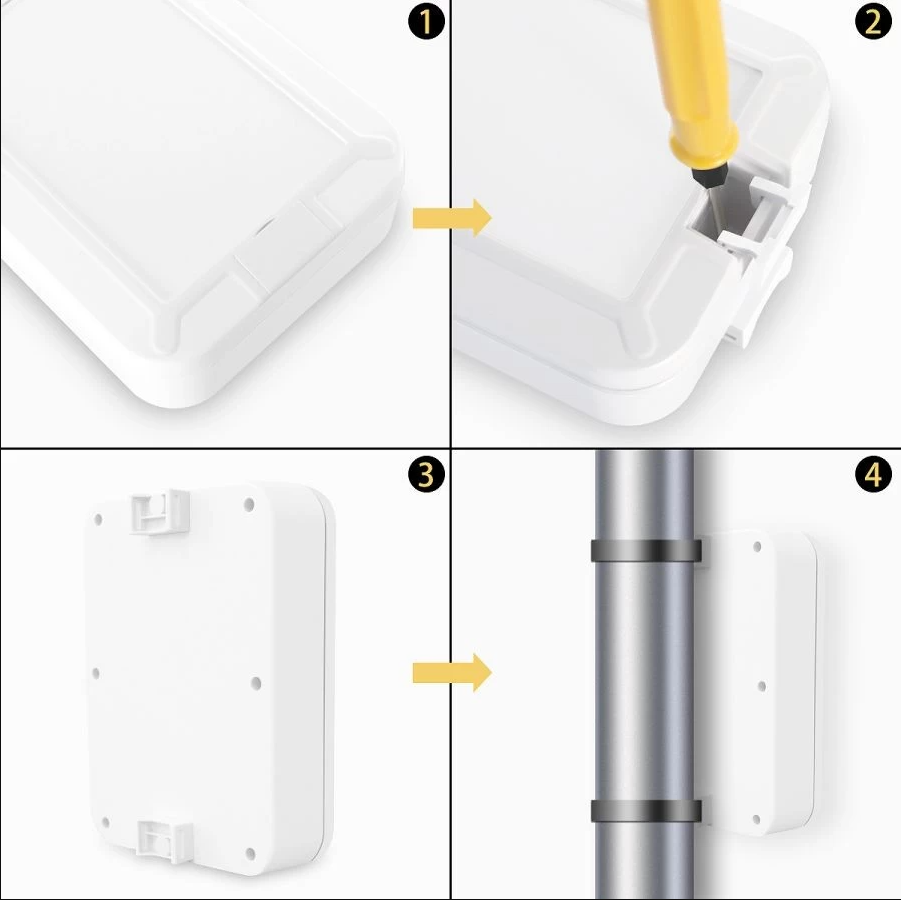 1
2
3
4